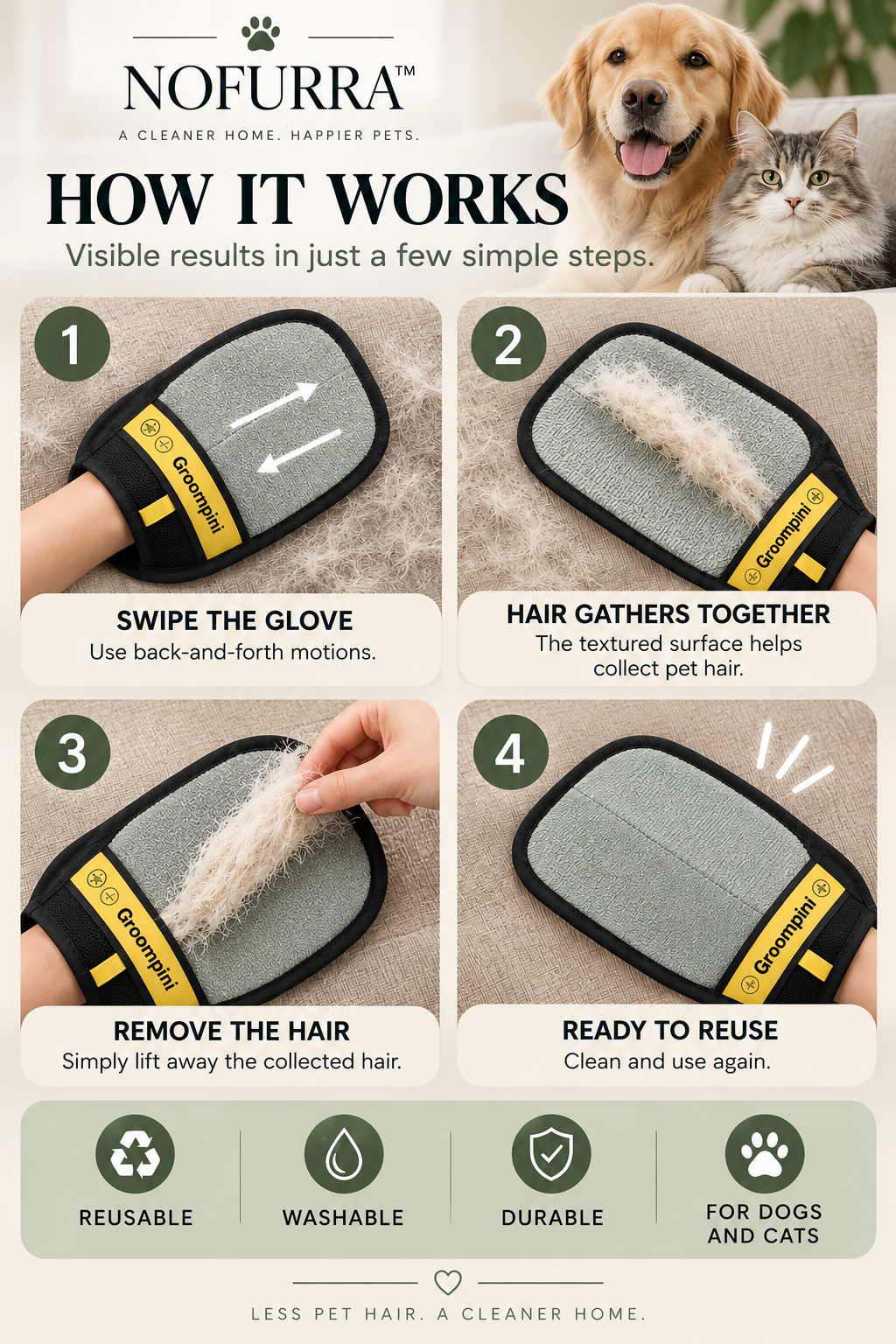 NOFURRA™

A CLEANER HOME. HAPPIER PETS.

HOW IT WORKS

Visible results in just a few simple steps.

1

Groompini

SWIPE THE GLOVE
Use back-and-forth motions.

2

Groompini

HAIR GATHERS TOGETHER
The textured surface helps collect pet hair.

3

Groompini

REMOVE THE HAIR
Simply lift away the collected hair.

4

Groompini

READY TO REUSE
Clean and use again.

REUSABLE

WASHABLE

DURABLE

FOR DOGS AND CATS

LESS PET HAIR. A CLEANER HOME.